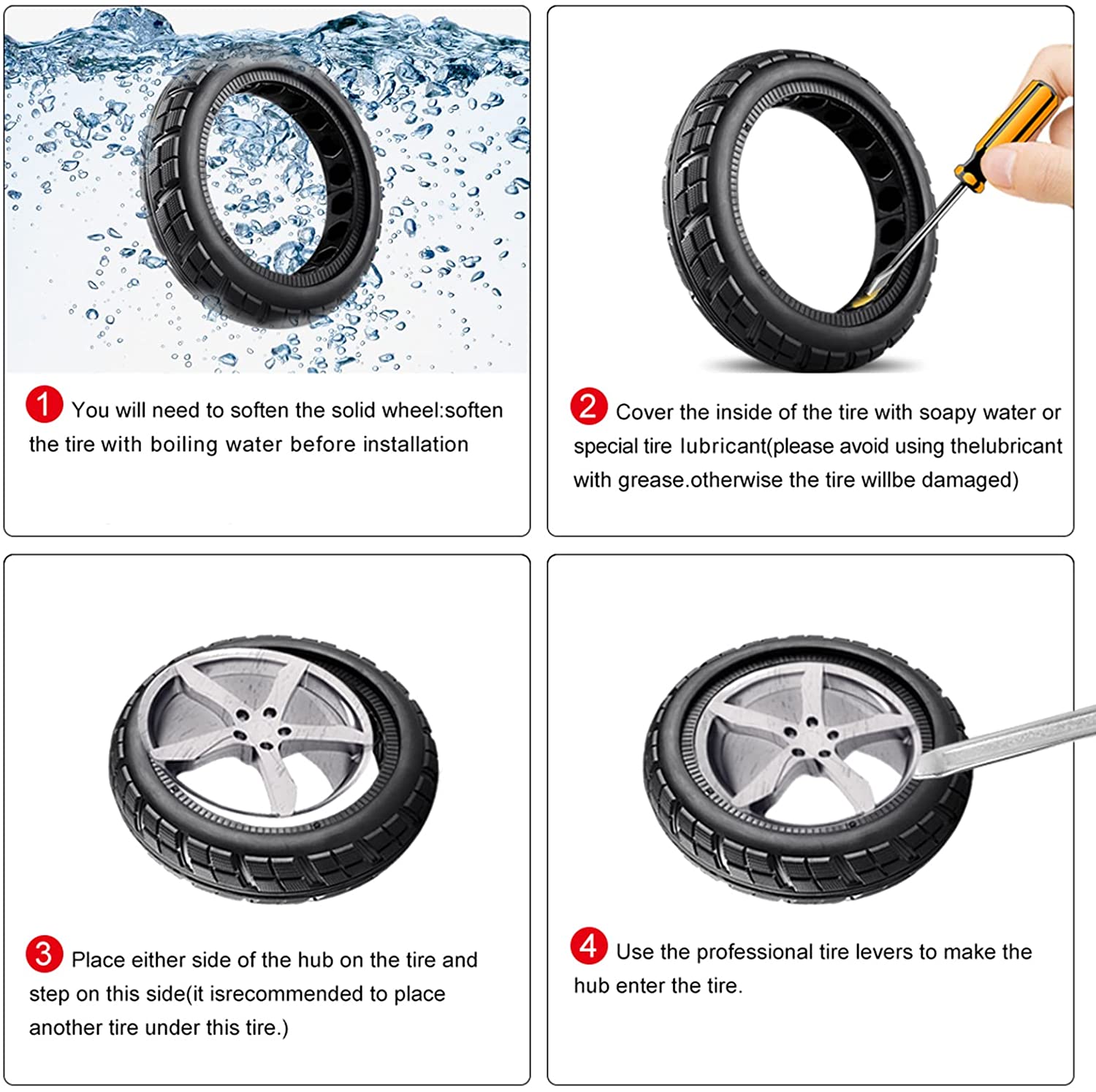 1 You will need to soften the solid wheel:soften the tire with boiling water before installation

2 Cover the inside of the tire with soapy water or special tire lubricant(please avoid using thelubricant with grease.otherwise the tire willbe damaged)

3 Place either side of the hub on the tire and step on this side(it isrecommended to place another tire under this tire.)

4 Use the professional tire levers to make the hub enter the tire.