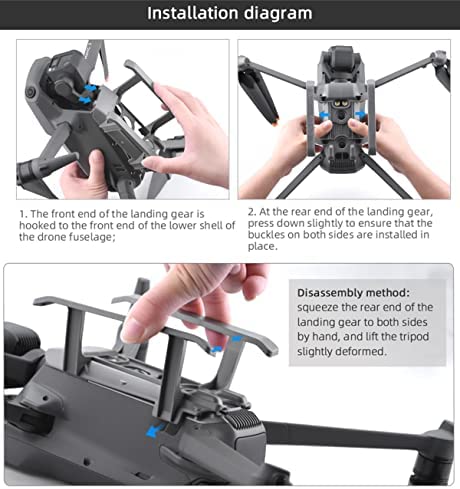 Installation diagram

1. The front end of the landing gear is hooked to the front end of the lower shell of the drone fuselage;

2. At the rear end of the landing gear, press down slightly to ensure that the buckles on both sides are installed in place.

Disassembly method:
squeeze the rear end of the landing gear to both sides by hand, and lift the tripod slightly deformed.