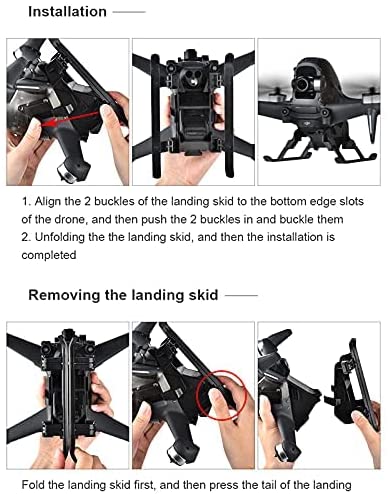 Installation

1. Align the 2 buckles of the landing skid to the bottom edge slots of the drone, and then push the 2 buckles in and buckle them
2. Unfolding the the landing skid, and then the installation is completed

Removing the landing skid

Fold the landing skid first, and then press the tail of the landing