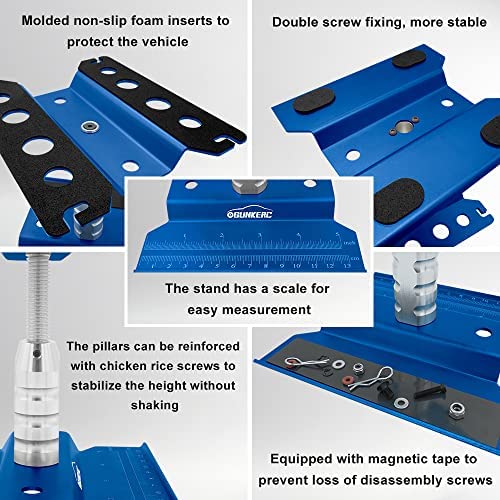 Molded non-slip foam inserts to protect the vehicle

Double screw fixing, more stable

BUNKERC

1 2 3 4 5 inch

1 2 3 4 5 6 7 8 9 10 11 12 13 cm

The stand has a scale for easy measurement

The pillars can be reinforced with chicken rice screws to stabilize the height without shaking

Equipped with magnetic tape to prevent loss of disassembly screws