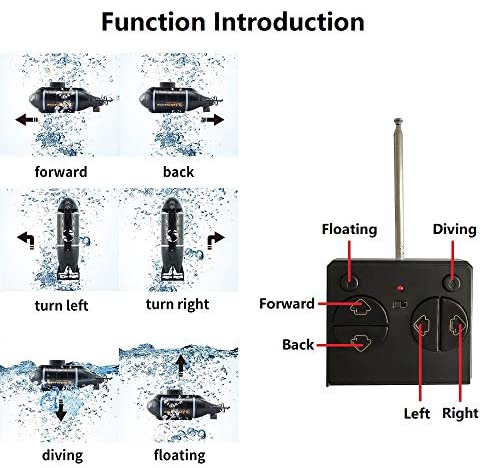 Function Introduction

forward

back

turn left

turn right

diving

floating

Floating

Diving

Forward

Back

Left

Right