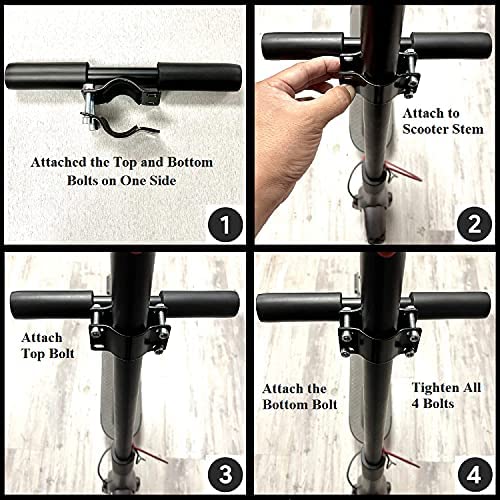 Attached the Top and Bottom Bolts on One Side

1

Attach to Scooter Stem

2

Attach Top Bolt

3

Attach the Bottom Bolt

Tighten All 4 Bolts

4