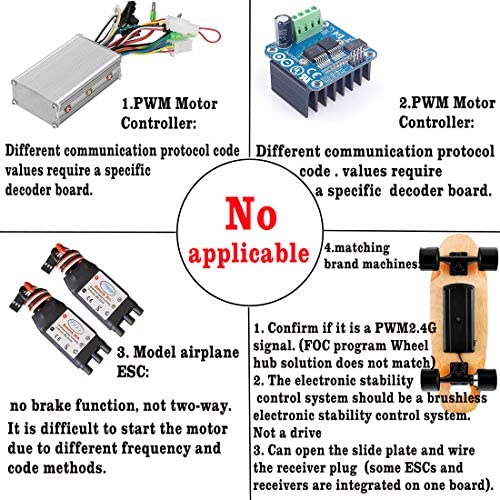 1.PWM Motor Controller:

Different communication protocol code values require a specific decoder board.

2.PWM Motor Controller:

Different communication protocol code . values require a specific decoder board.

No applicable

3. Model airplane ESC:

no brake function, not two-way.

It is difficult to start the motor due to different frequency and code methods.

4.matching brand machines:

1. Confirm if it is a PWM2.4G signal. (FOC program Wheel hub solution does not match)

2. The electronic stability control system should be a brushless electronic stability control system. Not a drive

3. Can open the slide plate and wire the receiver plug (some ESCs and receivers are integrated on one board).