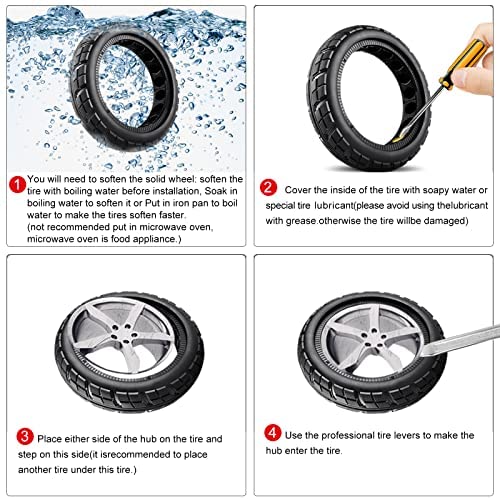 1 You will need to soften the solid wheel: soften the tire with boiling water before installation, Soak in boiling water to soften it or Put in iron pan to boil water to make the tires soften faster.
(not recommended put in microwave oven, microwave oven is food appliance.)

2 Cover the inside of the tire with soapy water or special tire lubricant(please avoid using thelubricant with grease.otherwise the tire willbe damaged)

3 Place either side of the hub on the tire and step on this side(it isrecommended to place another tire under this tire.)

4 Use the professional tire levers to make the hub enter the tire.