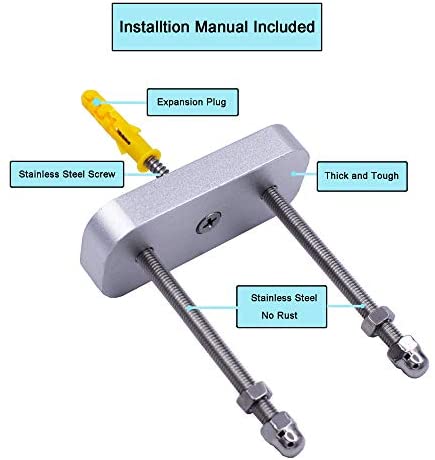 Installtion Manual Included

Expansion Plug

Stainless Steel Screw

Thick and Tough

Stainless Steel
No Rust