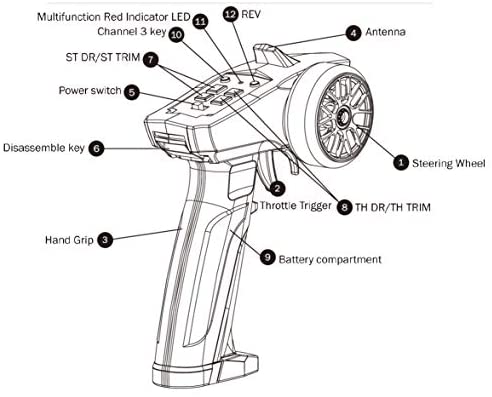 Multifunction Red Indicator LED 11
12 REV
Channel 3 key 10
4 Antenna
ST DR/ST TRIM 7
Power switch 5
Disassemble key 6
1 Steering Wheel
2
Throttle Trigger
8 TH DR/TH TRIM
Hand Grip 3
9 Battery compartment