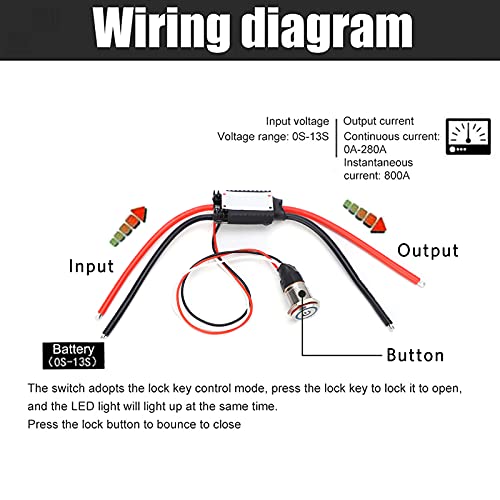 Wiring diagram

Input voltage
Voltage range: 0S-13S

Output current
Continuous current: 0A-280A
Instantaneous current: 800A

Input

Output

Battery
(0S-13S)

Button

The switch adopts the lock key control mode, press the lock key to lock it to open, and the LED light will light up at the same time.
Press the lock button to bounce to close