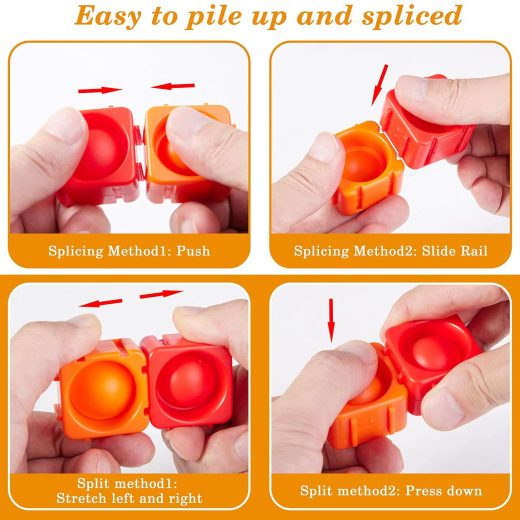 Easy to pile up and spliced

Splicing Method1: Push

Splicing Method2: Slide Rail

Split method1:
Stretch left and right

Split method2: Press down