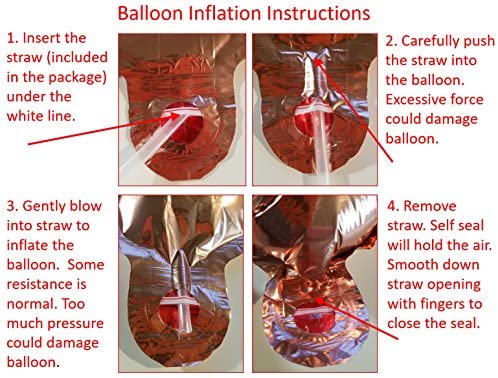 Balloon Inflation Instructions

1. Insert the straw (included in the package) under the white line.

2. Carefully push the straw into the balloon. Excessive force could damage balloon.

3. Gently blow into straw to inflate the balloon. Some resistance is normal. Too much pressure could damage balloon.

4. Remove straw. Self seal will hold the air. Smooth down straw opening with fingers to close the seal.