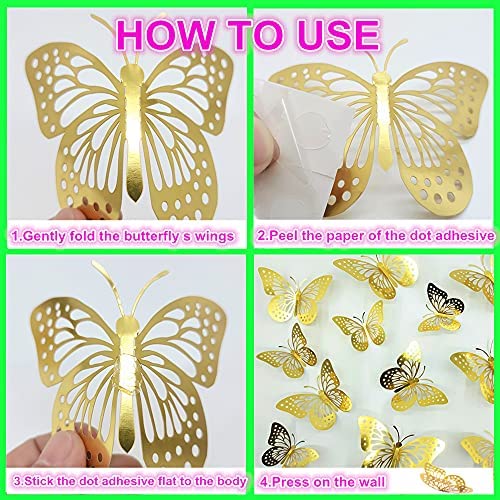 HOW TO USE

1.Gently fold the butterfly s wings

2.Peel the paper of the dot adhesive

3.Stick the dot adhesive flat to the body

4.Press on the wall