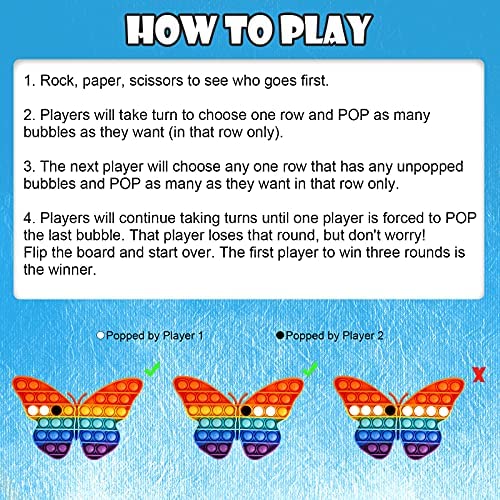 HOW TO PLAY

1. Rock, paper, scissors to see who goes first.

2. Players will take turn to choose one row and POP as many bubbles as they want (in that row only).

3. The next player will choose any one row that has any unpopped bubbles and POP as many as they want in that row only.

4. Players will continue taking turns until one player is forced to POP the last bubble. That player loses that round, but don't worry! Flip the board and start over. The first player to win three rounds is the winner.

Popped by Player 1

Popped by Player 2