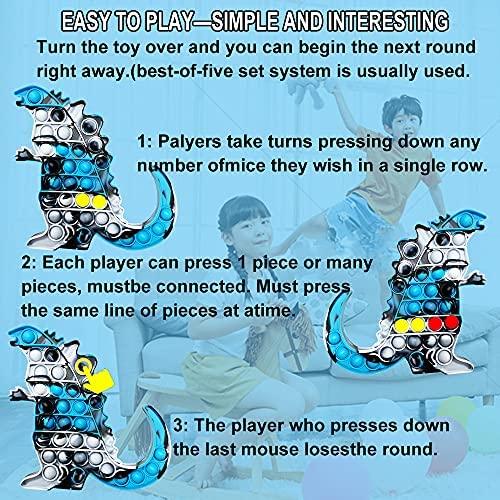 EASY TO PLAY—SIMPLE AND INTERESTING

Turn the toy over and you can begin the next round right away.(best-of-five set system is usually used.

1: Palyers take turns pressing down any number ofmice they wish in a single row.

2: Each player can press 1 piece or many pieces, mustbe connected. Must press the same line of pieces at atime.

3: The player who presses down the last mouse losesthe round.