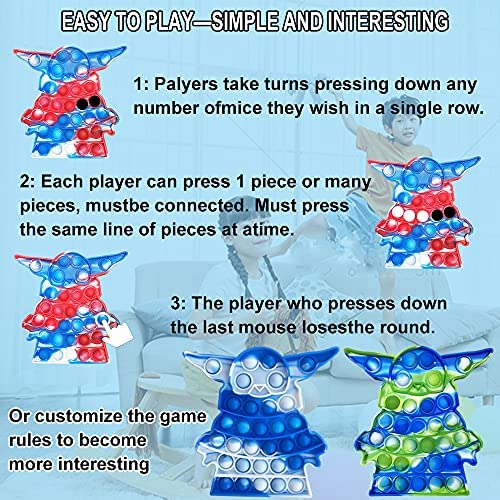 EASY TO PLAY—SIMPLE AND INTERESTING

1: Palyers take turns pressing down any number ofmice they wish in a single row.

2: Each player can press 1 piece or many pieces, mustbe connected. Must press the same line of pieces at atime.

3: The player who presses down the last mouse losesthe round.

Or customize the game rules to become more interesting