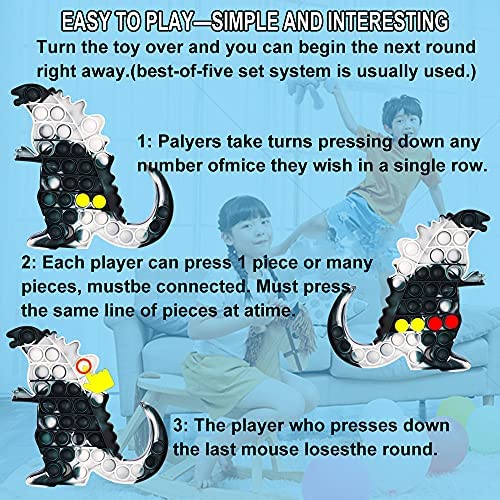 EASY TO PLAY—SIMPLE AND INTERESTING

Turn the toy over and you can begin the next round right away.(best-of-five set system is usually used.)

1: Palyers take turns pressing down any number ofmice they wish in a single row.

2: Each player can press 1 piece or many pieces, mustbe connected. Must press the same line of pieces at atime.

3: The player who presses down the last mouse losesthe round.