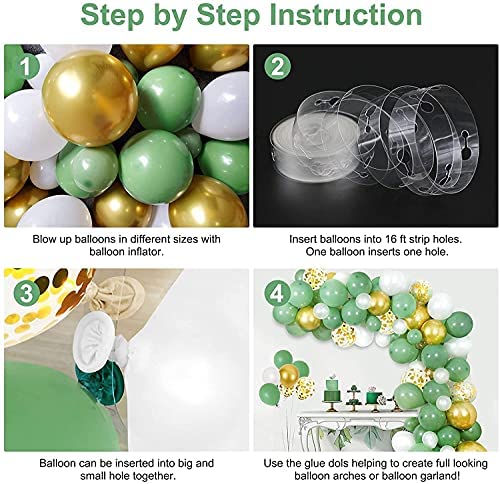 Step by Step Instruction

1

Blow up balloons in different sizes with balloon inflator.

2

Insert balloons into 16 ft strip holes. One balloon inserts one hole.

3

Balloon can be inserted into big and small hole together.

4

Use the glue dols helping to create full looking balloon arches or balloon garland!