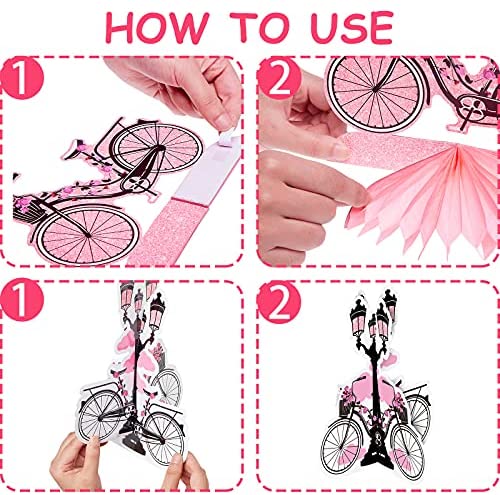 HOW TO USE

1

2

1

2