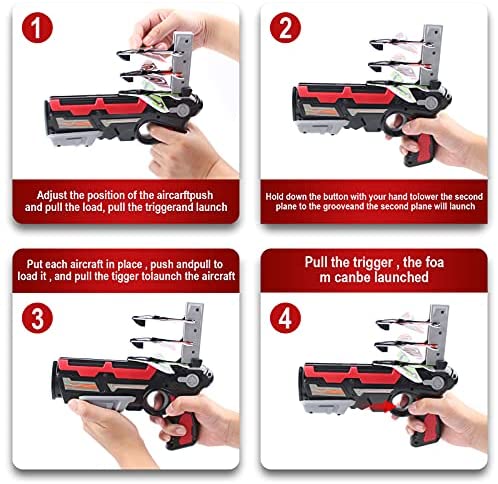 1

Adjust the position of the aircarftpush and pull the load, pull the triggerand launch

2

Hold down the button with your hand tolower the second plane to the grooveand the second plane will launch

Put each aircraft in place , push andpull to load it , and pull the tigger tolaunch the aircraft

3

Pull the trigger , the foa m canbe launched

4