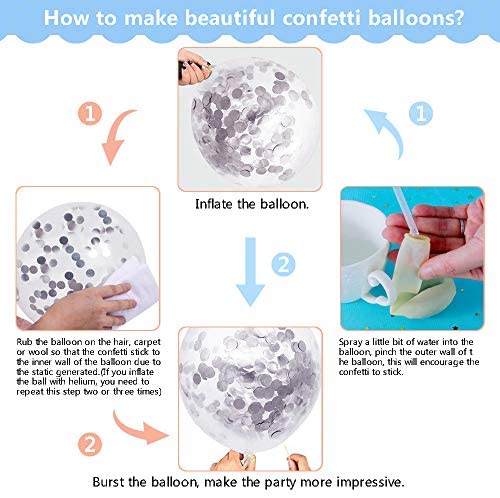 How to make beautiful confetti balloons?

1

1

Inflate the balloon.

2

Rub the balloon on the hair, carpet or wool so that the confetti stick to the inner wall of the balloon due to the static generated.(If you inflate the ball with helium, you need to repeat this step two or three times)

Spray a little bit of water into the balloon, pinch the outer wall of t he balloon, this will encourage the confetti to stick.

2

Burst the balloon, make the party more impressive.