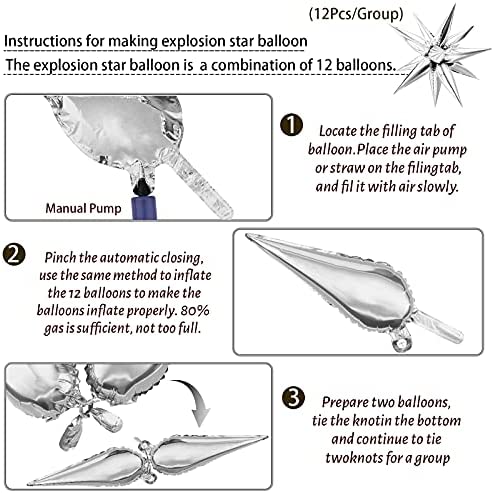 (12Pcs/Group)

Instructions for making explosion star balloon

The explosion star balloon is a combination of 12 balloons.

Manual Pump

1 Locate the filling tab of balloon.Place the air pump or straw on the filingtab, and fil it with air slowly.

2 Pinch the automatic closing, use the same method to inflate the 12 balloons to make the balloons inflate properly. 80% gas is sufficient, not too full.

3 Prepare two balloons, tie the knotin the bottom and continue to tie twoknots for a group