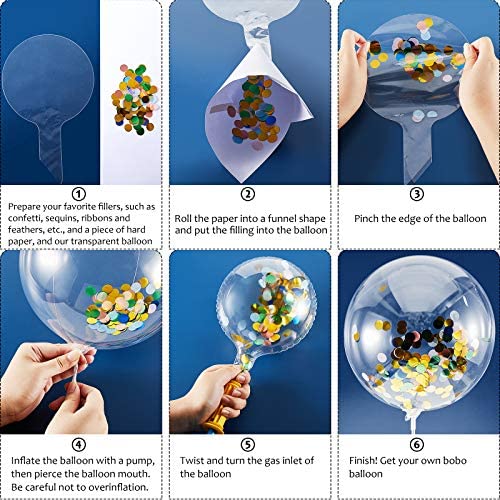 ①
Prepare your favorite fillers, such as confetti, sequins, ribbons and feathers, etc., and a piece of hard paper, and our transparent balloon

②
Roll the paper into a funnel shape and put the filling into the balloon

③
Pinch the edge of the balloon

④
Inflate the balloon with a pump, then pierce the balloon mouth. Be careful not to overinflation.

⑤
Twist and turn the gas inlet of the balloon

⑥
Finish! Get your own bobo balloon