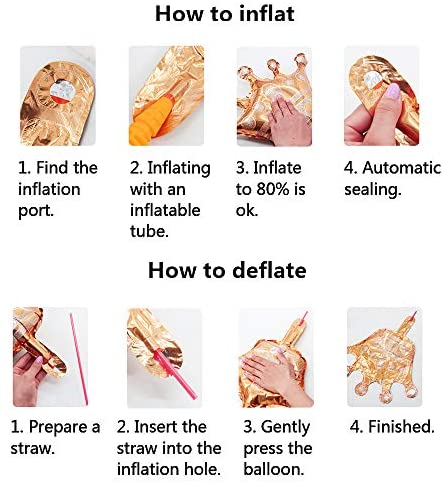 How to inflat

1. Find the inflation port.

2. Inflating with an inflatable tube.

3. Inflate to 80% is ok.

4. Automatic sealing.

How to deflate

1. Prepare a straw.

2. Insert the straw into the inflation hole.

3. Gently press the balloon.

4. Finished.