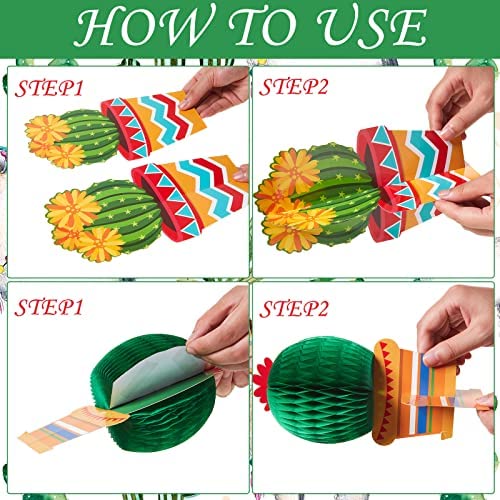 HOW TO USE

STEP1

STEP2

STEP1

STEP2