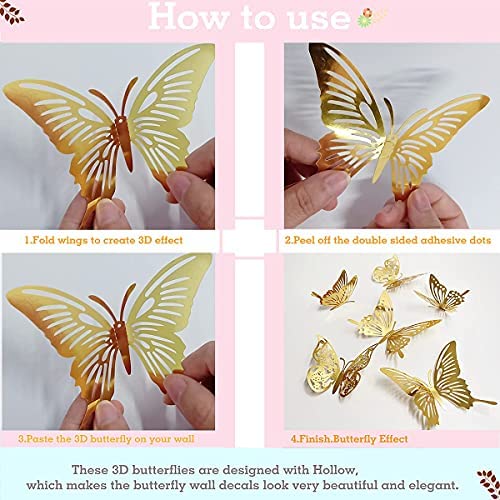 How to use

1.Fold wings to create 3D effect

2.Peel off the double sided adhesive dots

3.Paste the 3D butterfly on your wall

4.Finish.Butterfly Effect

These 3D butterflies are designed with Hollow, which makes the butterfly wall decals look very beautiful and elegant.