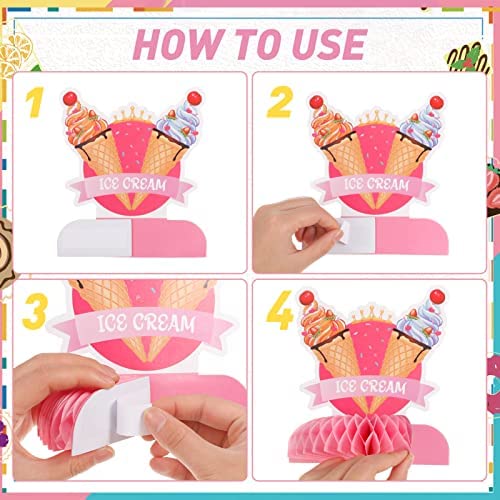 HOW TO USE

1

ICE CREAM

2

ICE CREAM

3

ICE CREAM

4

ICE CREAM