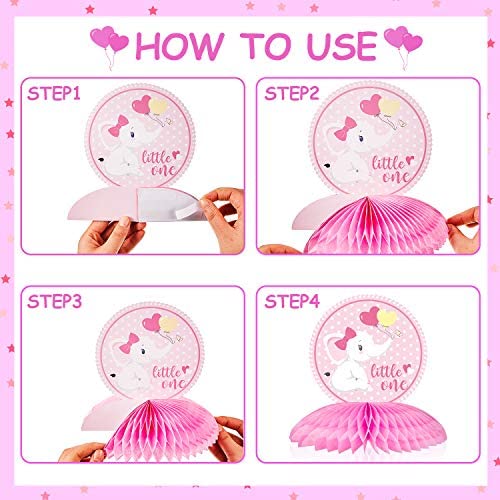 HOW TO USE

STEP1

little one

STEP2

little one

STEP3

little one

STEP4

little one