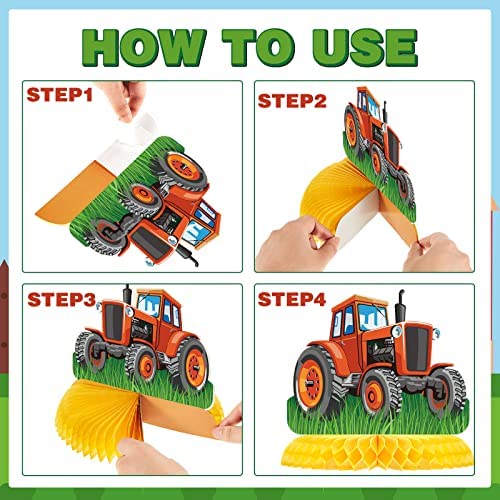 HOW TO USE

STEP1

STEP2

STEP3

STEP4