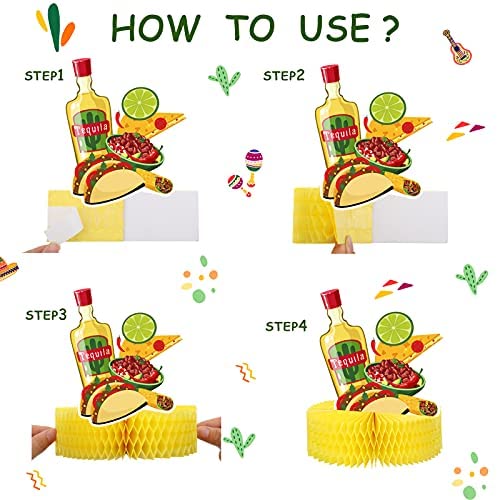 HOW TO USE ?

STEP1

Tequila

STEP2

Tequila

STEP3

Tequila

STEP4

Tequila