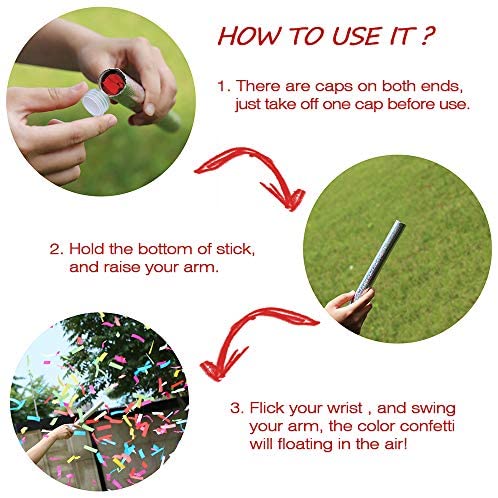 HOW TO USE IT ?

1. There are caps on both ends, just take off one cap before use.

2. Hold the bottom of stick, and raise your arm.

3. Flick your wrist , and swing your arm, the color confetti will floating in the air!