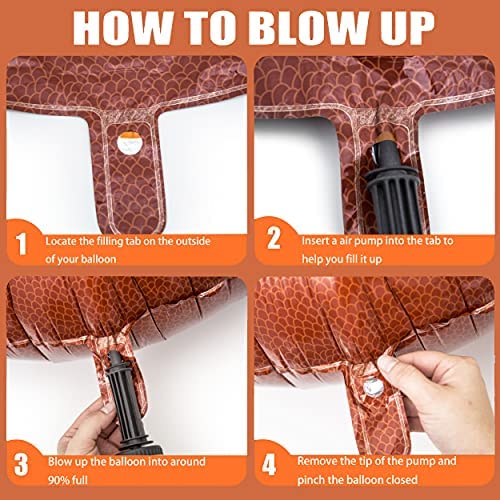 HOW TO BLOW UP

1 Locate the filling tab on the outside of your balloon

2 Insert a air pump into the tab to help you fill it up

3 Blow up the balloon into around 90% full

4 Remove the tip of the pump and pinch the balloon closed