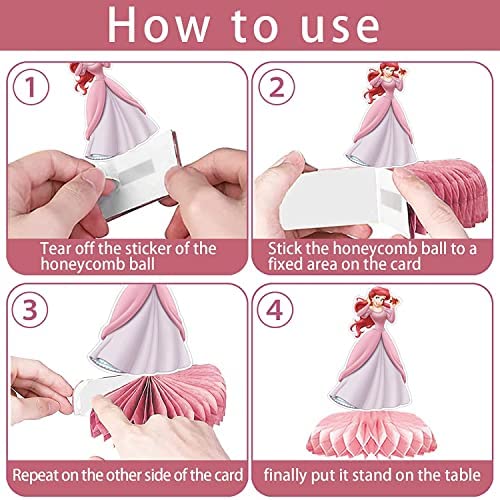 How to use

1

Tear off the sticker of the honeycomb ball

2

Stick the honeycomb ball to a fixed area on the card

3

Repeat on the other side of the card

4

finally put it stand on the table