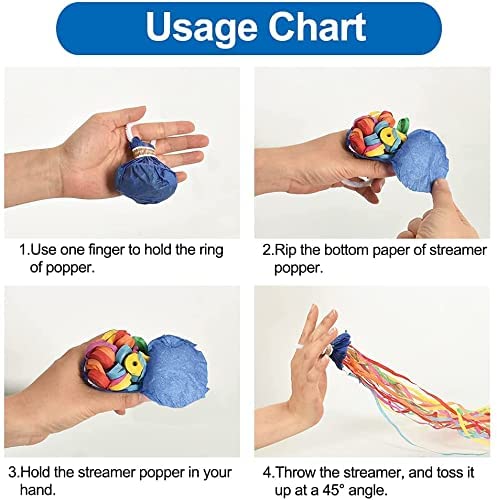 Usage Chart

1.Use one finger to hold the ring of popper.

2.Rip the bottom paper of streamer popper.

3.Hold the streamer popper in your hand.

4.Throw the streamer, and toss it up at a 45° angle.