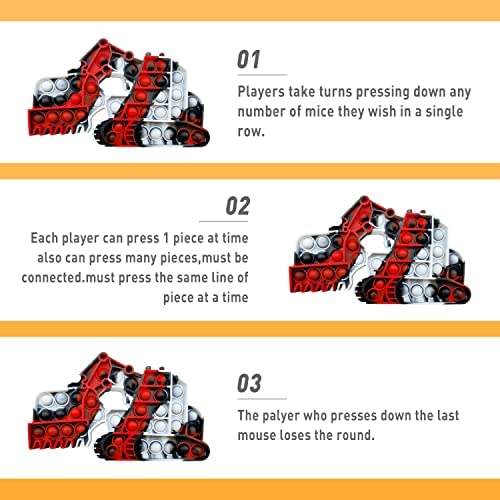 01

Players take turns pressing down any number of mice they wish in a single row.

02

Each player can press 1 piece at time also can press many pieces,must be connected.must press the same line of piece at a time

03

The palyer who presses down the last mouse loses the round.