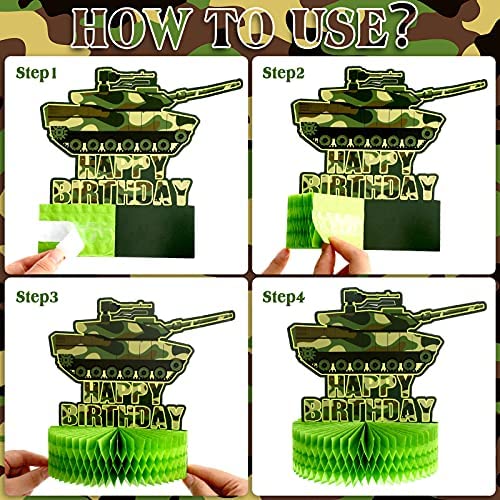 HOW TO USE?

Step1

HAPPY BIRTHDAY

Step2

HAPPY BIRTHDAY

Step3

HAPPY BIRTHDAY

Step4

HAPPY BIRTHDAY