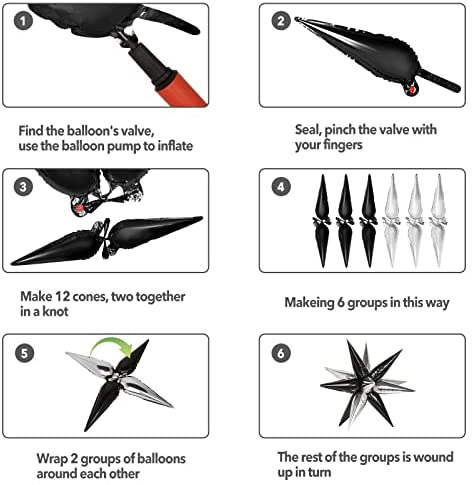 1

Find the balloon's valve, use the balloon pump to inflate

2

Seal, pinch the valve with your fingers

3

Make 12 cones, two together in a knot

4

Makeing 6 groups in this way

5

Wrap 2 groups of balloons around each other

6

The rest of the groups is wound up in turn