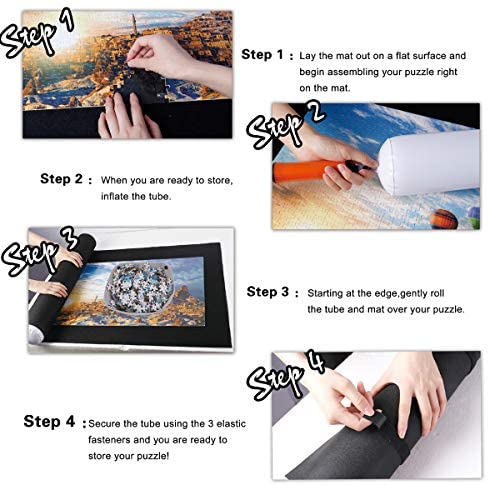 Step 1

Step 1 : Lay the mat out on a flat surface and begin assembling your puzzle right on the mat.

Step 2

Step 2 : When you are ready to store, inflate the tube.

Step 3

Step 3 : Starting at the edge,gently roll the tube and mat over your puzzle.

Step 4

Step 4 : Secure the tube using the 3 elastic fasteners and you are ready to store your puzzle!