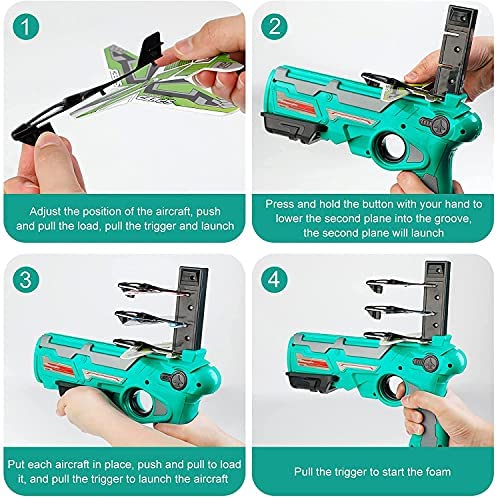 1

Adjust the position of the aircraft, push and pull the load, pull the trigger and launch

2

Press and hold the button with your hand to lower the second plane into the groove, the second plane will launch

3

Put each aircraft in place, push and pull to load it, and pull the trigger to launch the aircraft

4

Pull the trigger to start the foam