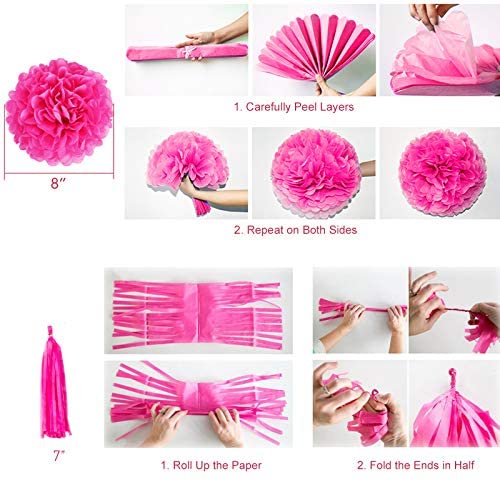 8″

1. Carefully Peel Layers

2. Repeat on Both Sides

7″

1. Roll Up the Paper

2. Fold the Ends in Half