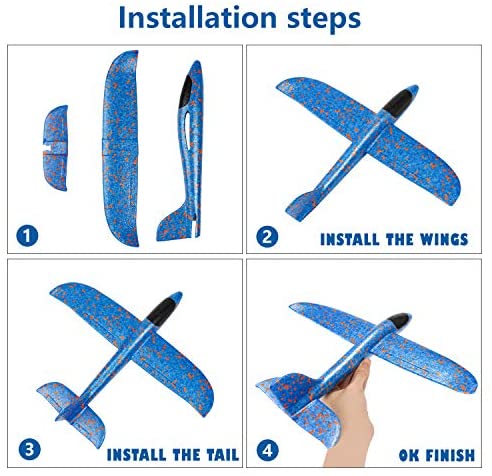 Installation steps

1

2 INSTALL THE WINGS

3 INSTALL THE TAIL

4 OK FINISH