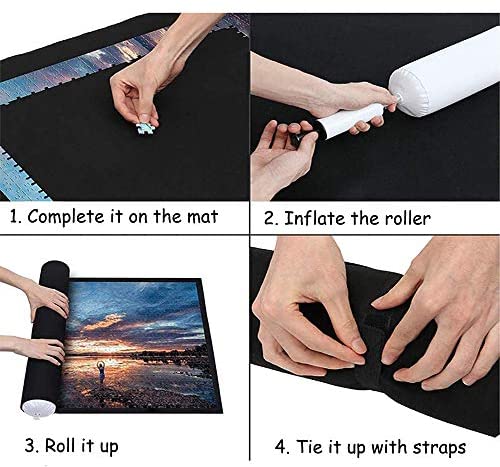 1. Complete it on the mat

2. Inflate the roller

3. Roll it up

4. Tie it up with straps