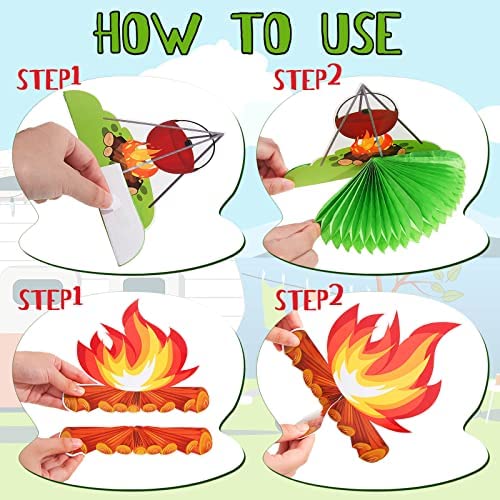 HOW TO USE

STEP1

STEP2

STEP1

STEP2