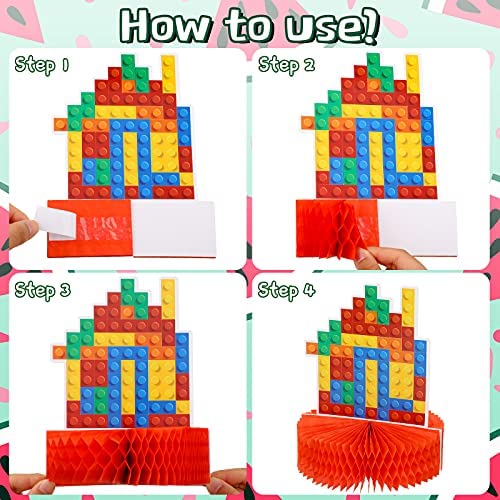 How to use!

Step 1

Step 2

Step 3

Step 4