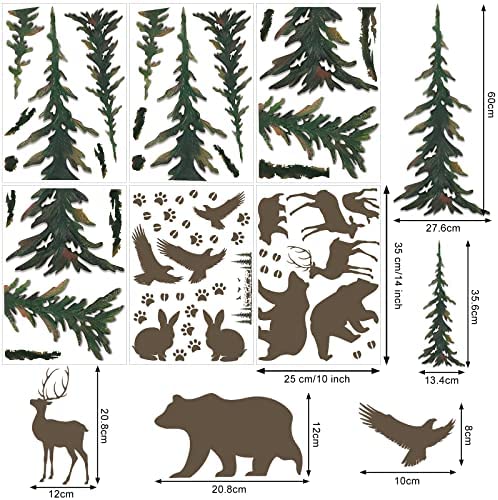 60cm

27.6cm

35 cm/14 inch

35.6cm

25 cm/10 inch

13.4cm

20.8cm

12cm

12cm

20.8cm

8cm

10cm