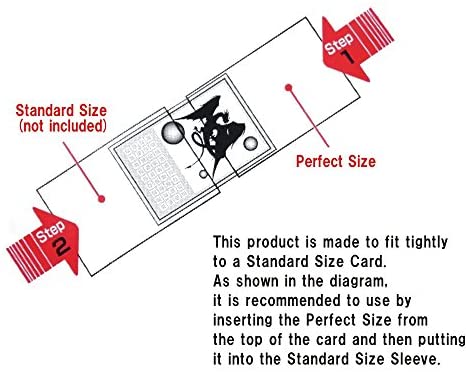 Step 1

Standard Size (not included)

Perfect Size

Step 2

This product is made to fit tightly to a Standard Size Card. As shown in the diagram, it is recommended to use by inserting the Perfect Size from the top of the card and then putting it into the Standard Size Sleeve.