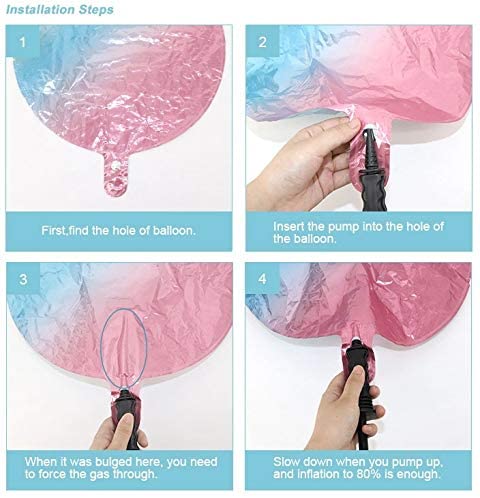 Installation Steps

1

First,find the hole of balloon.

2

Insert the pump into the hole of the balloon.

3

When it was bulged here, you need to force the gas through.

4

Slow down when you pump up, and inflation to 80% is enough.