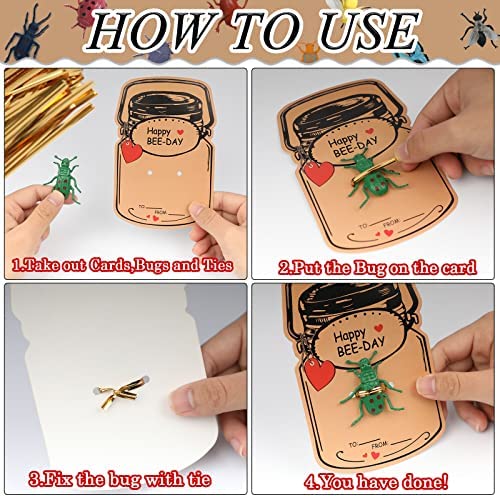 HOW TO USE

Happy BEE-DAY

TO: FROM:

1.Take out Cards,Bugs and Ties

Happy BEE-DAY

TO: FROM:

2.Put the Bug on the card

3.Fix the bug with tie

Happy BEE-DAY

TO: FROM:

4.You have done!