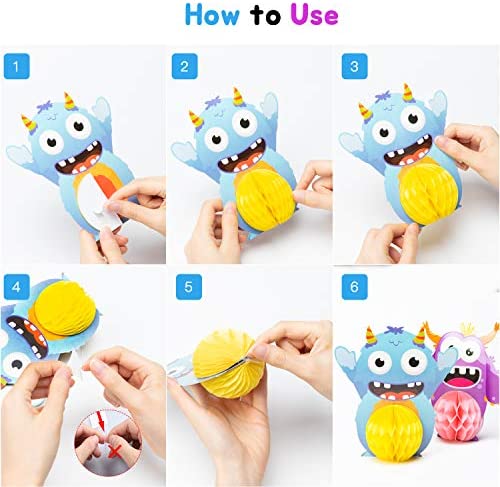 How to Use

1

2

3

4

5

6